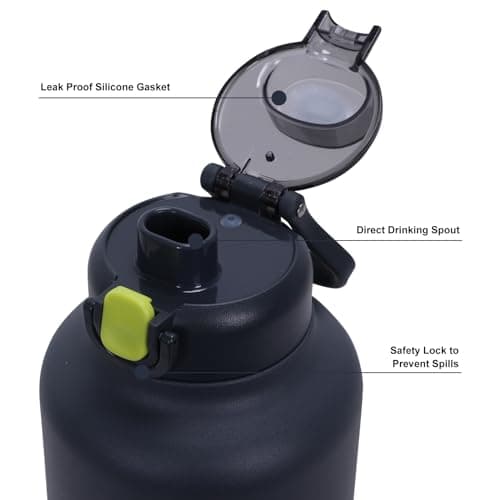 Leak Proof Silicone Gasket

Direct Drinking Spout

Safety Lock to Prevent Spills