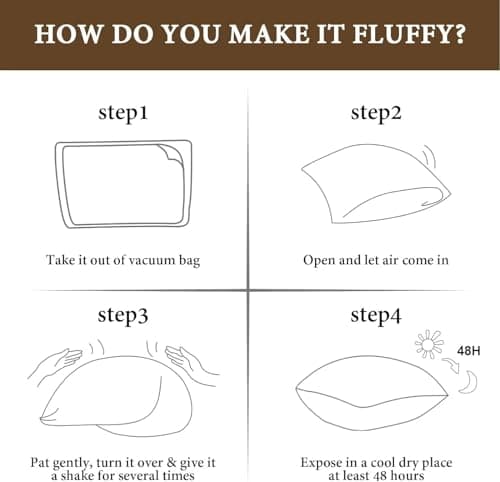 HOW DO YOU MAKE IT FLUFFY?

step1

Take it out of vacuum bag

step2

Open and let air come in

step3

Pat gently, turn it over & give it a shake for several times

step4

48H

Expose in a cool dry place at least 48 hours