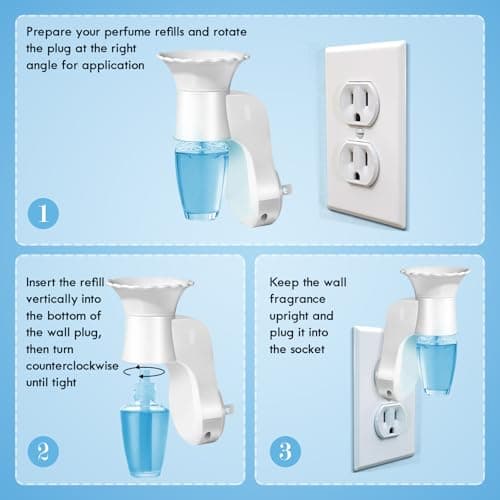 Prepare your perfume refills and rotate the plug at the right angle for application

1

Insert the refill vertically into the bottom of the wall plug, then turn counterclockwise until tight

2

Keep the wall fragrance upright and plug it into the socket

3