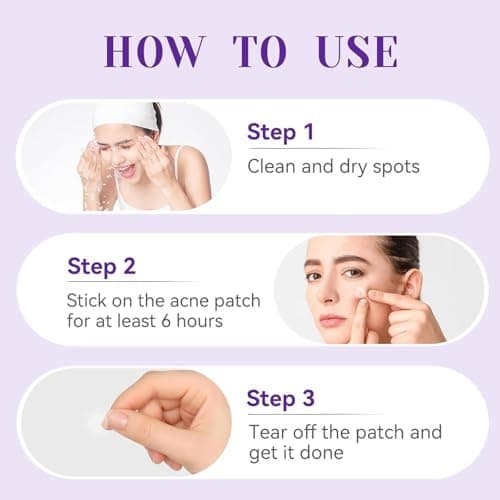 HOW TO USE

Step 1
Clean and dry spots

Step 2
Stick on the acne patch for at least 6 hours

Step 3
Tear off the patch and get it done