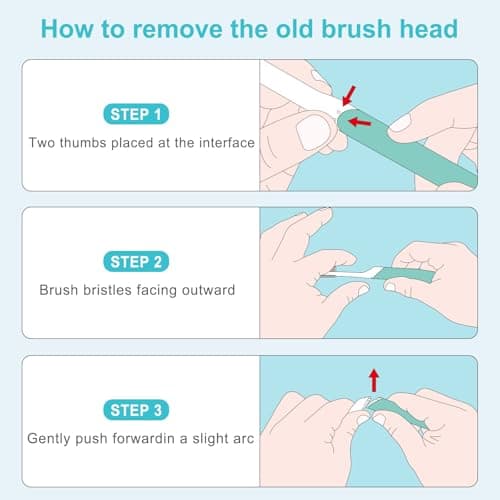 How to remove the old brush head

STEP 1
Two thumbs placed at the interface

STEP 2
Brush bristles facing outward

STEP 3
Gently push forwardin a slight arc