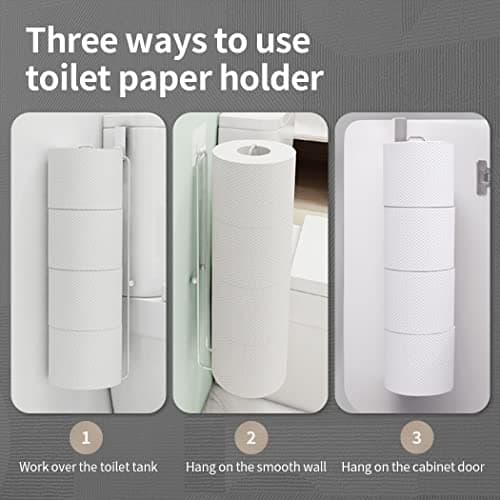 Three ways to use toilet paper holder

1
Work over the toilet tank

2
Hang on the smooth wall

3
Hang on the cabinet door