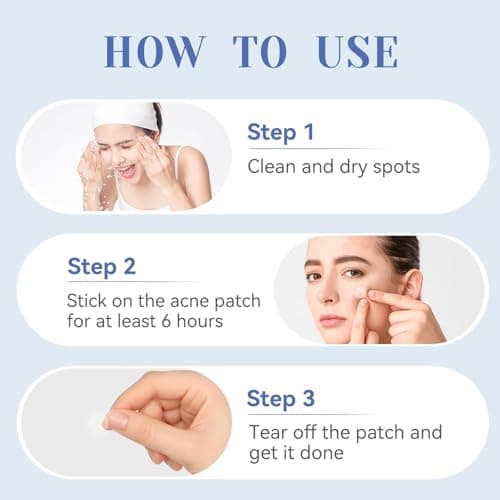 HOW TO USE

Step 1

Clean and dry spots

Step 2

Stick on the acne patch for at least 6 hours

Step 3

Tear off the patch and get it done