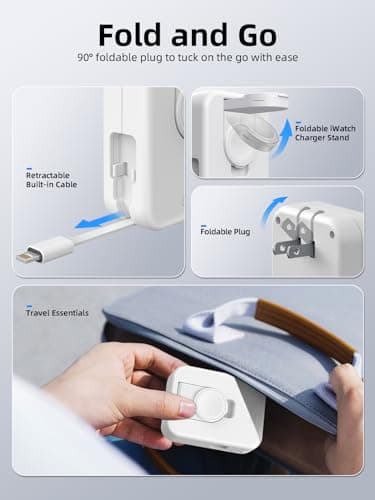 Fold and Go

90° foldable plug to tuck on the go with ease

Retractable Built-in Cable

Foldable iWatch Charger Stand

Foldable Plug

Travel Essentials