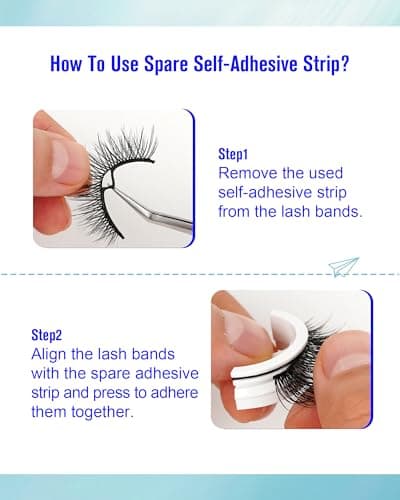 How To Use Spare Self-Adhesive Strip?

Step1
Remove the used self-adhesive strip from the lash bands.

Step2
Align the lash bands with the spare adhesive strip and press to adhere them together.