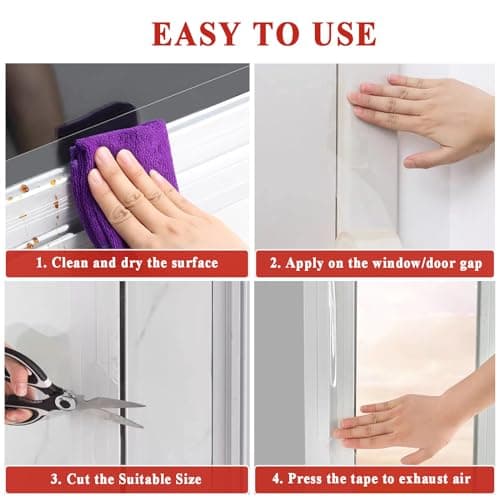 EASY TO USE

1. Clean and dry the surface

2. Apply on the window/door gap

3. Cut the Suitable Size

4. Press the tape to exhaust air