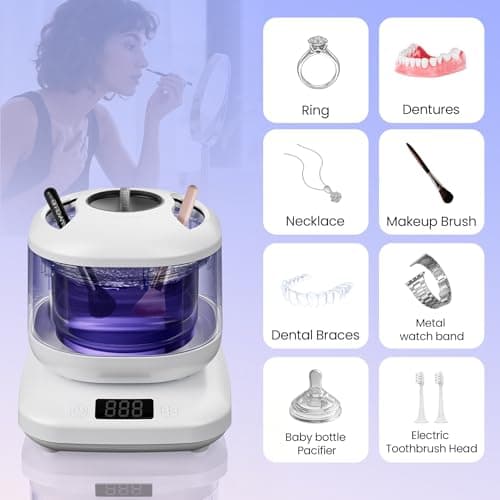 888

Ring

Dentures

Necklace

Makeup Brush

Dental Braces

Metal watch band

Baby bottle Pacifier

Electric Toothbrush Head