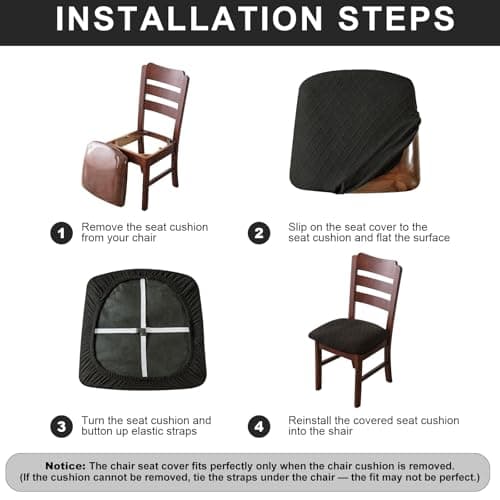 INSTALLATION STEPS

1 Remove the seat cushion from your chair

2 Slip on the seat cover to the seat cushion and flat the surface

3 Turn the seat cushion and button up elastic straps

4 Reinstall the covered seat cushion into the shair

Notice: The chair seat cover fits perfectly only when the chair cushion is removed. (If the cushion cannot be removed, tie the straps under the chair — the fit may not be perfect.)