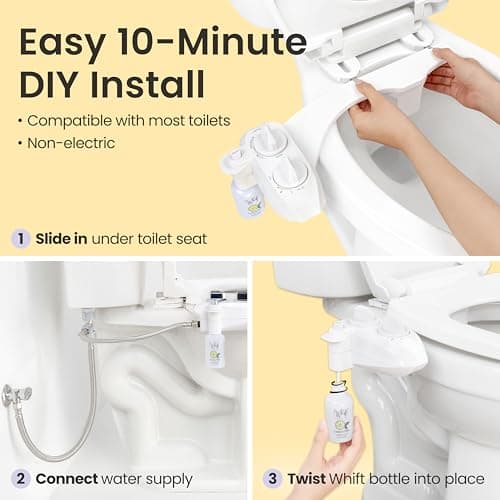 Easy 10-Minute DIY Install

• Compatible with most toilets
• Non-electric

1 Slide in under toilet seat

2 Connect water supply

3 Twist Whift bottle into place