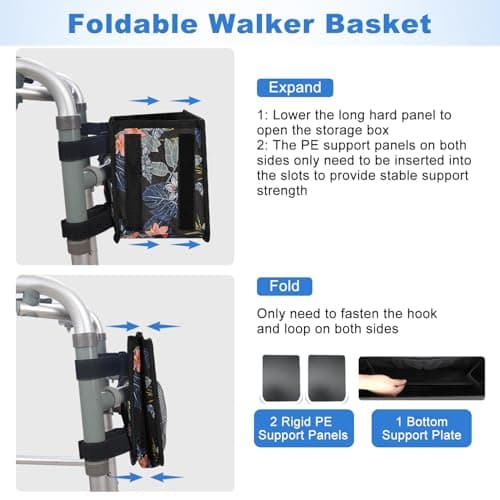 Foldable Walker Basket

Expand

1: Lower the long hard panel to open the storage box
2: The PE support panels on both sides only need to be inserted into the slots to provide stable support strength

Fold

Only need to fasten the hook and loop on both sides

2 Rigid PE Support Panels

1 Bottom Support Plate