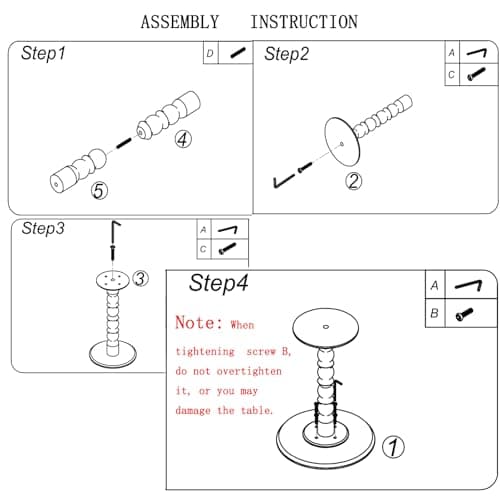 ASSEMBLY INSTRUCTION

Step1

D

④

⑤

Step2

A

C

②

Step3

A

C

③

Step4

A

B

Note: When tightening screw B, do not overtighten it, or you may damage the table.

①