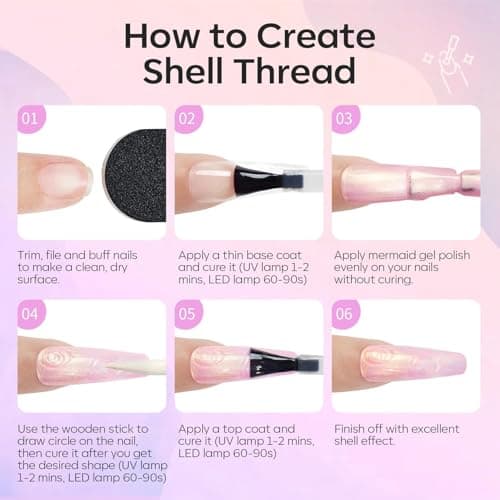 How to Create Shell Thread

01

Trim, file and buff nails to make a clean, dry surface.

02

Apply a thin base coat and cure it (UV lamp 1-2 mins, LED lamp 60-90s)

03

Apply mermaid gel polish evenly on your nails without curing.

04

Use the wooden stick to draw circle on the nail, then cure it after you get the desired shape (UV lamp 1-2 mins, LED lamp 60-90s)

05

Apply a top coat and cure it (UV lamp 1-2 mins, LED lamp 60-90s)

06

Finish off with excellent shell effect.