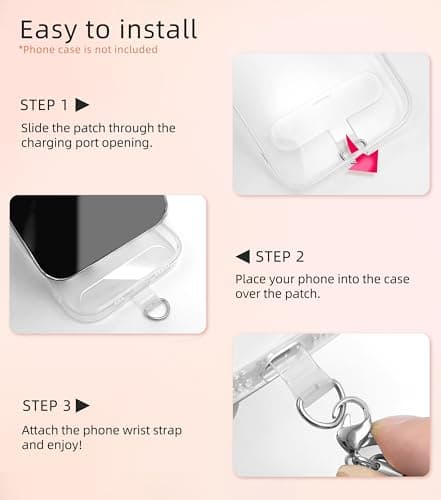 Easy to install
*Phone case is not included

STEP 1 ▶
Slide the patch through the charging port opening.

◀ STEP 2
Place your phone into the case over the patch.

STEP 3 ▶
Attach the phone wrist strap and enjoy!