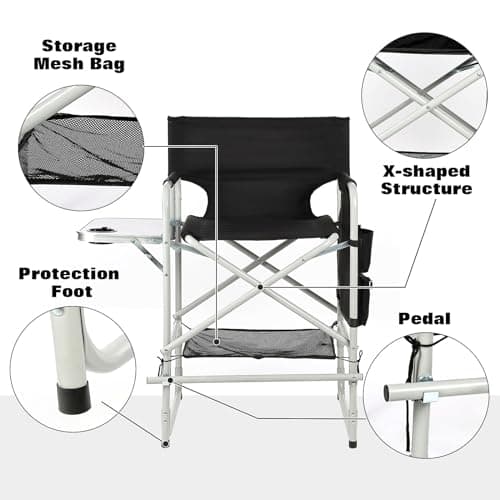 Storage Mesh Bag

X-shaped Structure

Protection Foot

Pedal