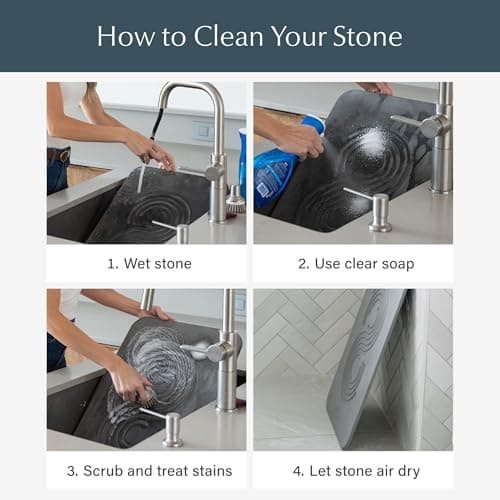 How to Clean Your Stone

1. Wet stone

2. Use clear soap

3. Scrub and treat stains

4. Let stone air dry