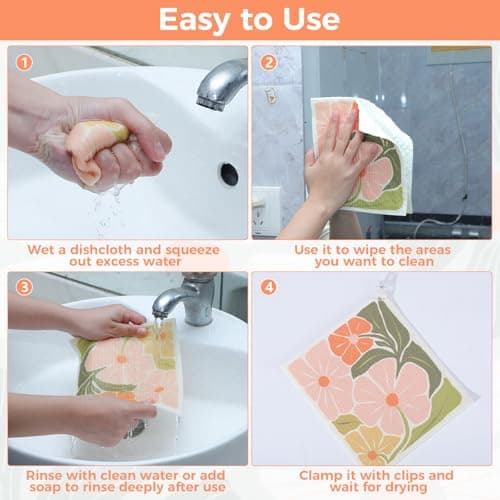 Easy to Use

1

Wet a dishcloth and squeeze out excess water

2

Use it to wipe the areas you want to clean

3

Rinse with clean water or add soap to rinse deeply after use

4

Clamp it with clips and wait for drying