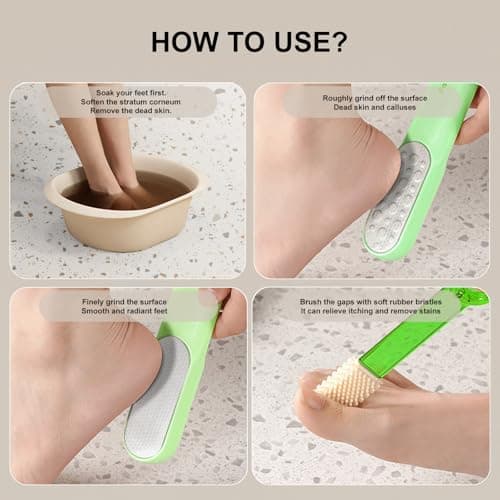 HOW TO USE?

Soak your feet first.
Soften the stratum corneum
Remove the dead skin.

Roughly grind off the surface
Dead skin and calluses

Finely grind the surface
Smooth and radiant feet

Brush the gaps with soft rubber bristles
It can relieve itching and remove stains