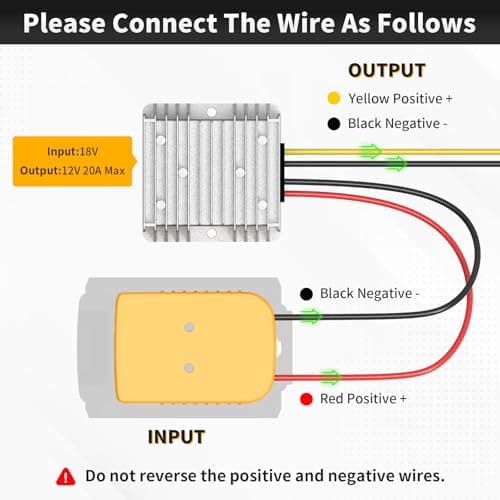 Please Connect The Wire As Follows

OUTPUT

Yellow Positive +

Black Negative -

Input:18V
Output:12V 20A Max

Black Negative -

Red Positive +

INPUT

Do not reverse the positive and negative wires.