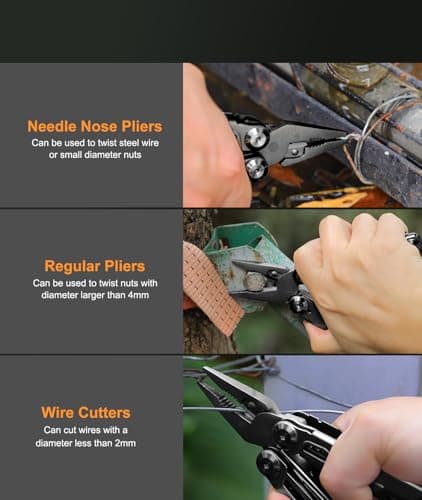 Needle Nose Pliers
Can be used to twist steel wire or small diameter nuts

Regular Pliers
Can be used to twist nuts with diameter larger than 4mm

Wire Cutters
Can cut wires with a diameter less than 2mm