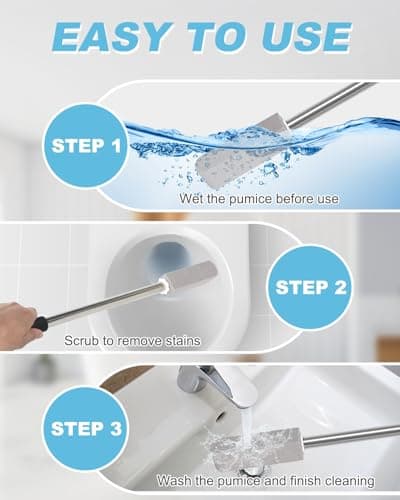 EASY TO USE

STEP 1

Wet the pumice before use

STEP 2

Scrub to remove stains

STEP 3

Wash the pumice and finish cleaning