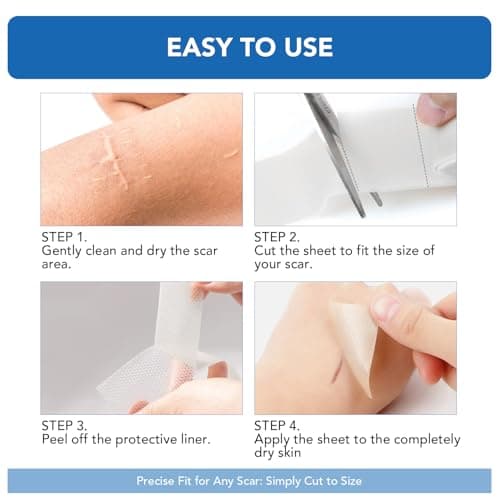 EASY TO USE

STEP 1.
Gently clean and dry the scar area.

STEP 2.
Cut the sheet to fit the size of your scar.

STEP 3.
Peel off the protective liner.

STEP 4.
Apply the sheet to the completely dry skin

Precise Fit for Any Scar: Simply Cut to Size