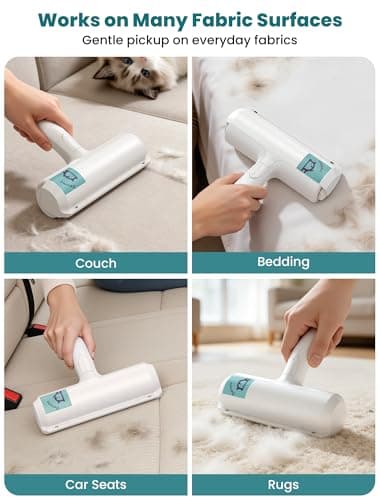 Works on Many Fabric Surfaces
Gentle pickup on everyday fabrics

Couch

Bedding

Car Seats

Rugs