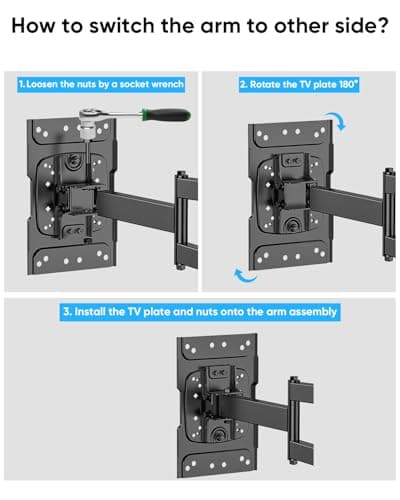 How to switch the arm to other side?

1. Loosen the nuts by a socket wrench

2. Rotate the TV plate 180°

3. Install the TV plate and nuts onto the arm assembly