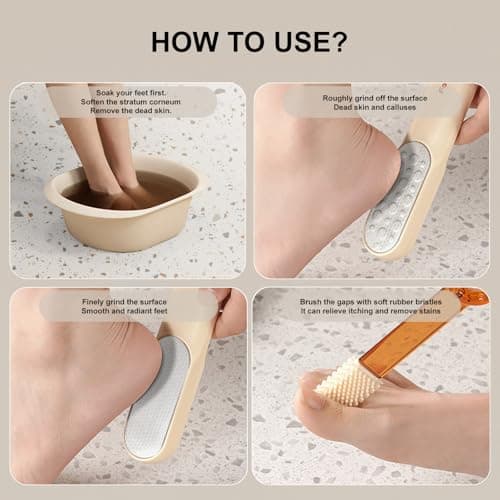 HOW TO USE?

Soak your feet first.
Soften the stratum corneum
Remove the dead skin.

Roughly grind off the surface
Dead skin and calluses

Finely grind the surface
Smooth and radiant feet

Brush the gaps with soft rubber bristles
It can relieve itching and remove stains