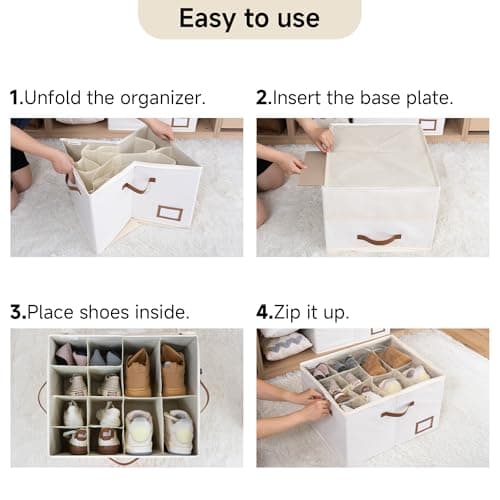 Easy to use

1.Unfold the organizer.

2.Insert the base plate.

3.Place shoes inside.

4.Zip it up.