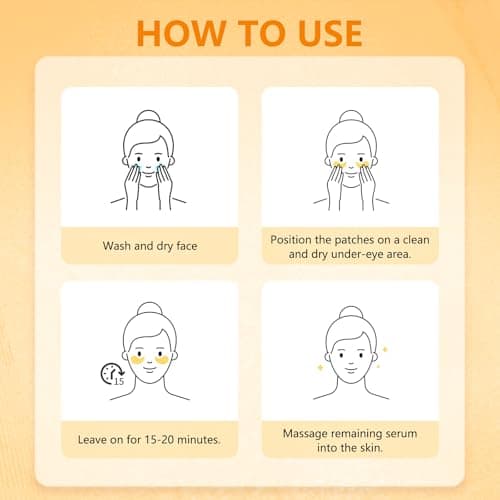 HOW TO USE

Wash and dry face

Position the patches on a clean and dry under-eye area.

15

Leave on for 15-20 minutes.

Massage remaining serum into the skin.