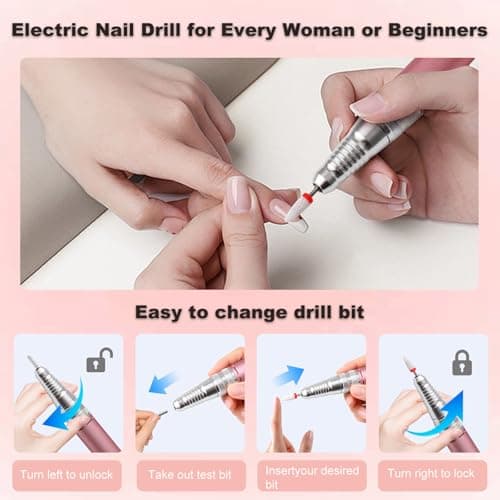 Electric Nail Drill for Every Woman or Beginners

Easy to change drill bit

Turn left to unlock

Take out test bit

Insertyour desired bit

Turn right to lock