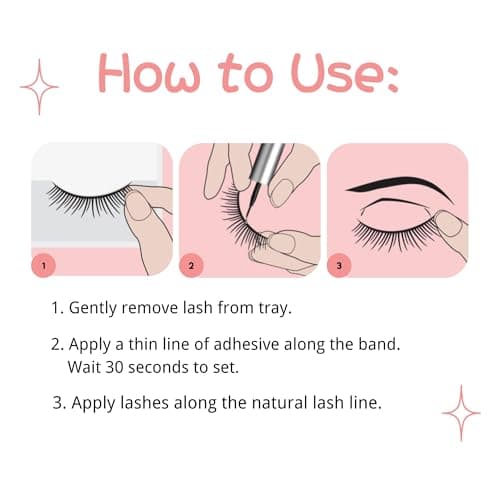 How to Use:

1

2

3

1. Gently remove lash from tray.

2. Apply a thin line of adhesive along the band. Wait 30 seconds to set.

3. Apply lashes along the natural lash line.