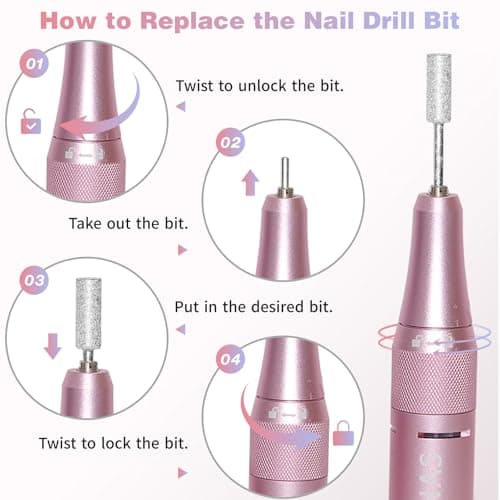 How to Replace the Nail Drill Bit

01

Twist to unlock the bit.

02

Take out the bit.

03

Put in the desired bit.

04

Twist to lock the bit.