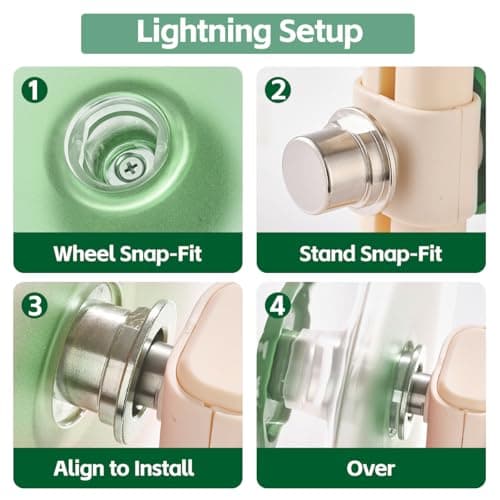 Lightning Setup

1

Wheel Snap-Fit

2

Stand Snap-Fit

3

Align to Install

4

Over