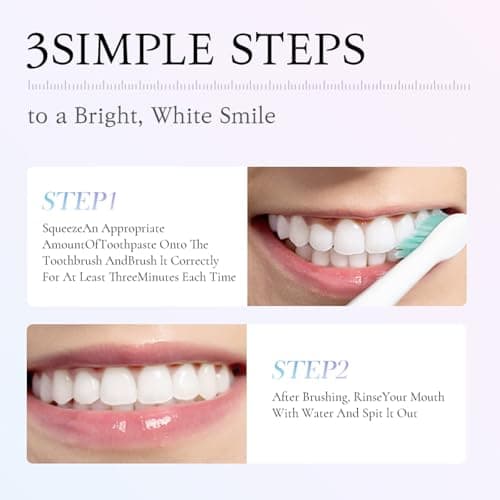 3SIMPLE STEPS

to a Bright, White Smile

STEP1

SqueezeAn Appropriate AmountOfToothpaste Onto The Toothbrush AndBrush It Correctly For At Least ThreeMinutes Each Time

STEP2

After Brushing, RinseYour Mouth With Water And Spit It Out