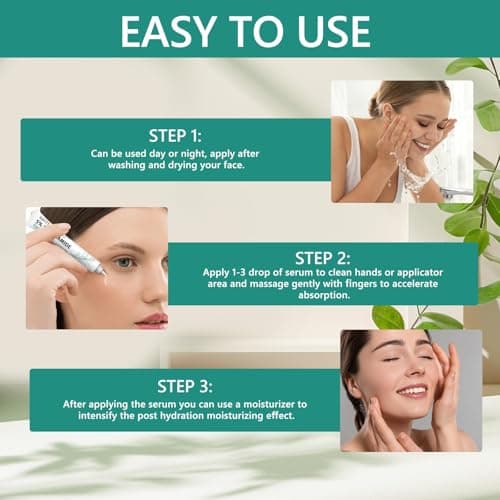 EASY TO USE

STEP 1:
Can be used day or night, apply after washing and drying your face.

STEP 2:
Apply 1-3 drop of serum to clean hands or applicator area and massage gently with fingers to accelerate absorption.

STEP 3:
After applying the serum you can use a moisturizer to intensify the post hydration moisturizing effect.