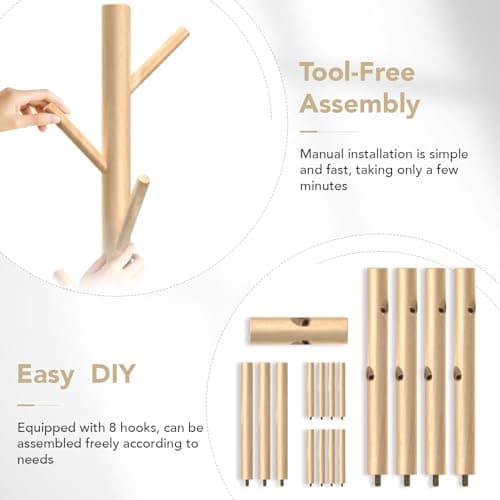 Tool-Free Assembly

Manual installation is simple and fast, taking only a few minutes

Easy DIY

Equipped with 8 hooks, can be assembled freely according to needs