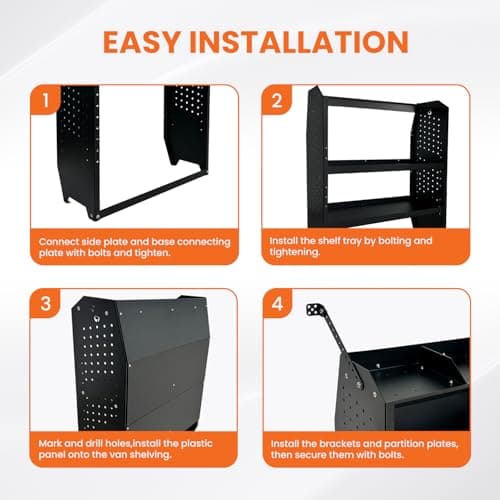 EASY INSTALLATION

1

Connect side plate and base connecting plate with bolts and tighten.

2

Install the shelf tray by bolting and tightening.

3

Mark and drill holes,install the plastic panel onto the van shelving.

4

Install the brackets and partition plates, then secure them with bolts.