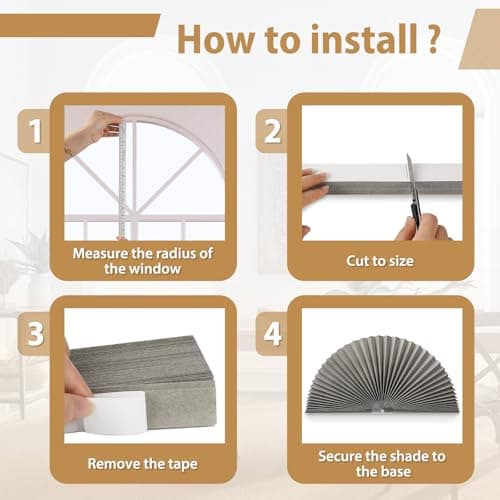 How to install ?

1

Measure the radius of the window

2

Cut to size

3

Remove the tape

4

Secure the shade to the base