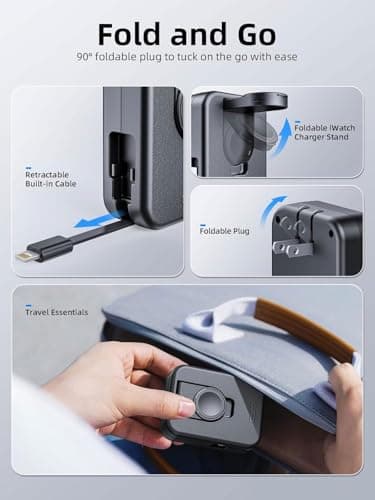 Fold and Go
90° foldable plug to tuck on the go with ease

Retractable Built-in Cable

Foldable iWatch Charger Stand

Foldable Plug

Travel Essentials