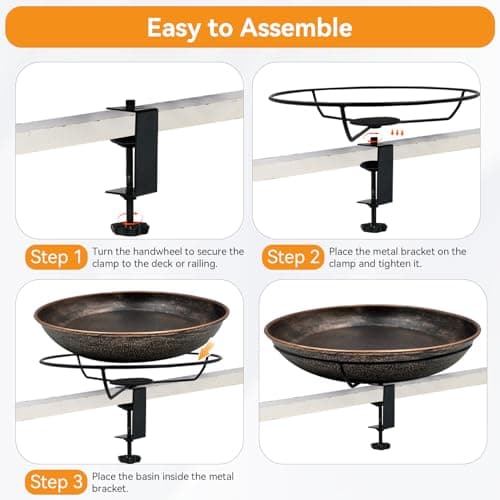 Easy to Assemble

Step 1 Turn the handwheel to secure the clamp to the deck or railing.

Step 2 Place the metal bracket on the clamp and tighten it.

Step 3 Place the basin inside the metal bracket.