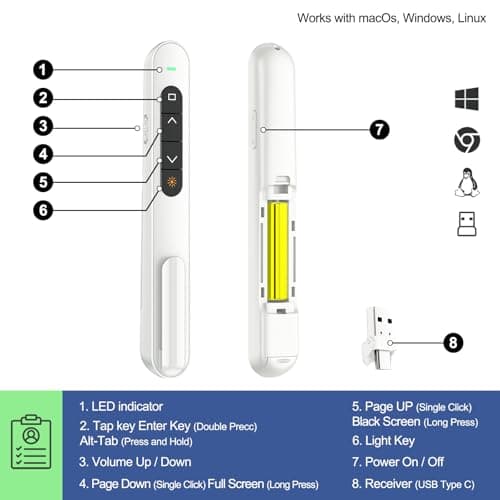 Works with macOs, Windows, Linux

1
2
3
4
5
6
7
8

1. LED indicator
2. Tap key Enter Key (Double Precc) Alt-Tab (Press and Hold)
3. Volume Up / Down
4. Page Down (Single Click) Full Screen (Long Press)

5. Page UP (Single Click) Black Screen (Long Press)
6. Light Key
7. Power On / Off
8. Receiver (USB Type C)