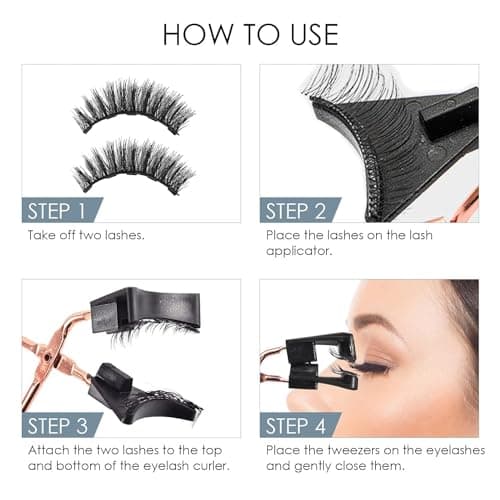 HOW TO USE

STEP 1

Take off two lashes.

STEP 2

Place the lashes on the lash applicator.

STEP 3

Attach the two lashes to the top and bottom of the eyelash curler.

STEP 4

Place the tweezers on the eyelashes and gently close them.