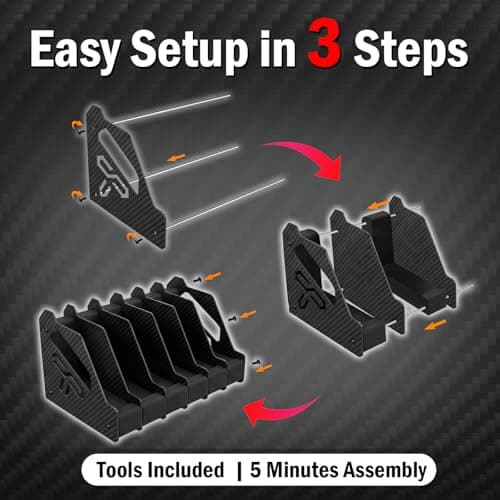 Easy Setup in 3 Steps

Tools Included | 5 Minutes Assembly