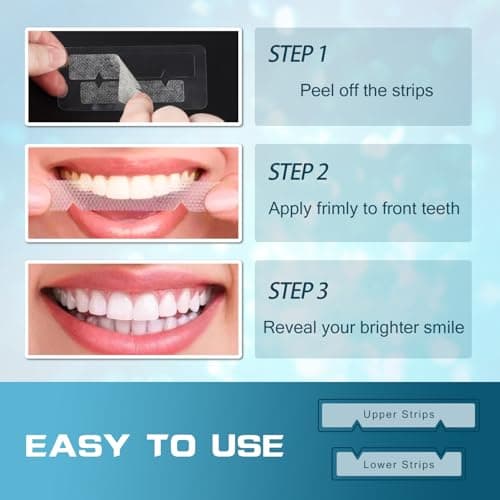 STEP 1
Peel off the strips

STEP 2
Apply frimly to front teeth

STEP 3
Reveal your brighter smile

EASY TO USE

Upper Strips

Lower Strips