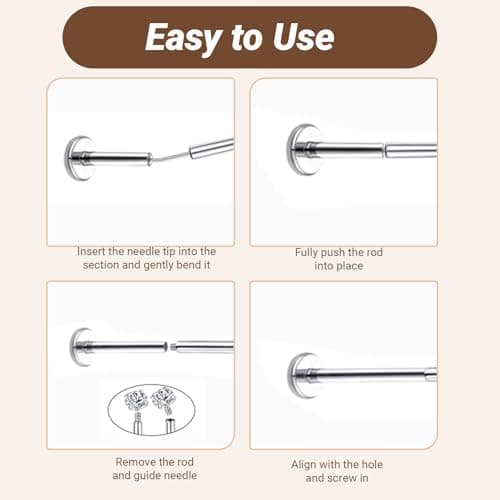 Easy to Use

Insert the needle tip into the section and gently bend it

Fully push the rod into place

Remove the rod and guide needle

Align with the hole and screw in