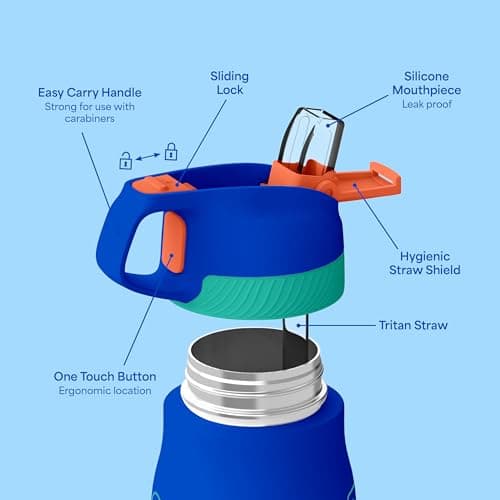 Easy Carry Handle
Strong for use with carabiners

Sliding Lock

Silicone Mouthpiece
Leak proof

Hygienic Straw Shield

Tritan Straw

One Touch Button
Ergonomic location