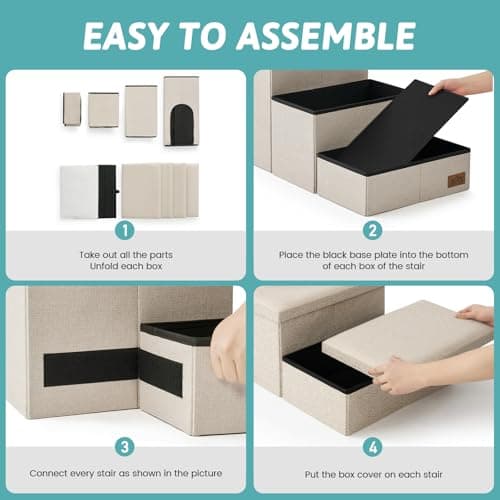 EASY TO ASSEMBLE

1

Take out all the parts
Unfold each box

2

Place the black base plate into the bottom of each box of the stair

3

Connect every stair as shown in the picture

4

Put the box cover on each stair