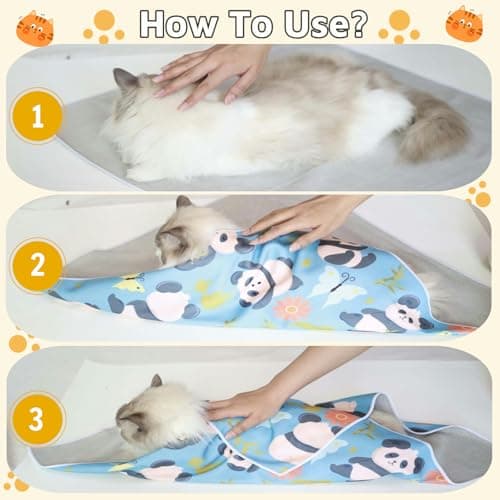 How To Use?

1

2

3