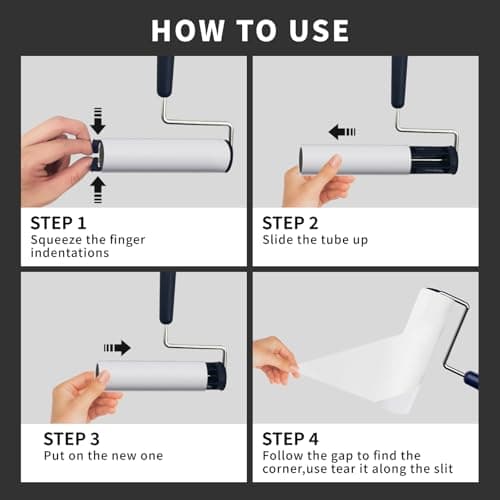 HOW TO USE

STEP 1
Squeeze the finger indentations

STEP 2
Slide the tube up

STEP 3
Put on the new one

STEP 4
Follow the gap to find the corner,use tear it along the slit